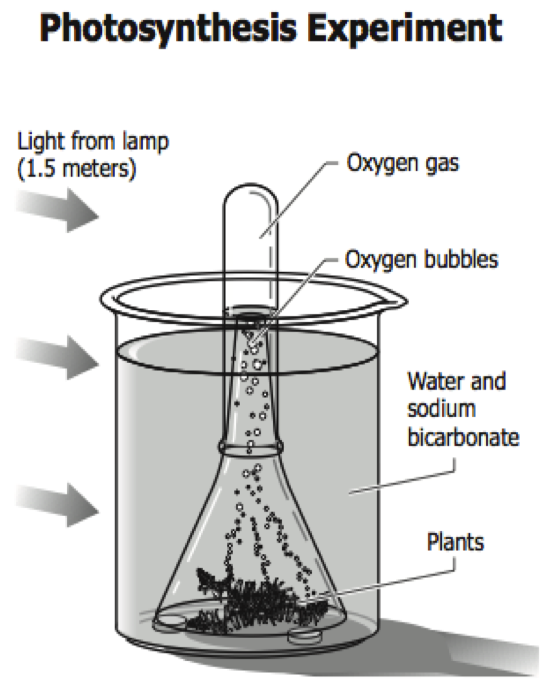 Photosynthesis Experiment

Light from lamp (1.5 meters)

Oxygen gas

Oxygen bubbles

Water and sodium bicarbonate

Plants